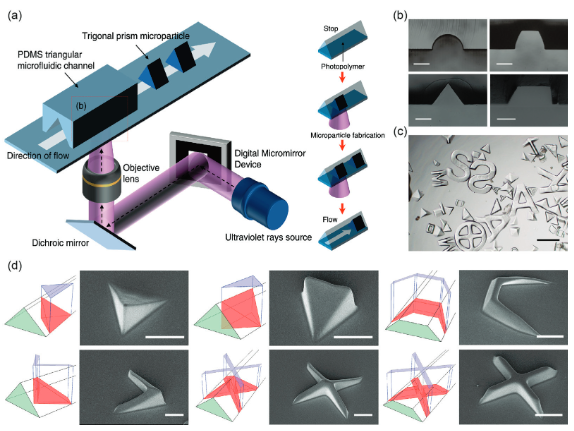 (a)

Trigonal prism microparticle

PDMS triangular microfluidic channel

(b)

Direction of flow

Objective lens

Digital Micromirror Device

Dichroic mirror

Ultraviolet rays source

Stop

Photopolymer

Microparticle fabrication

Flow

(b)

(c)

(d)